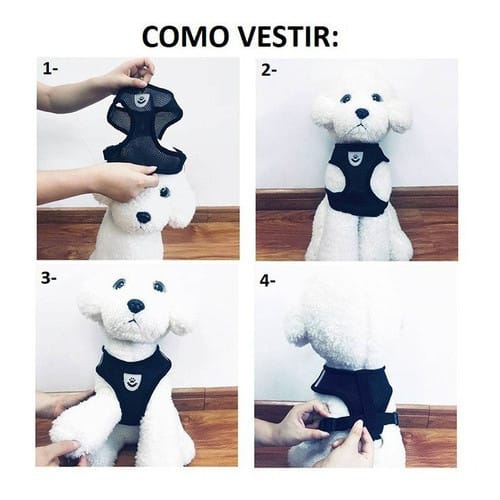 COMO VESTIR:

1-

2-

3-

4-